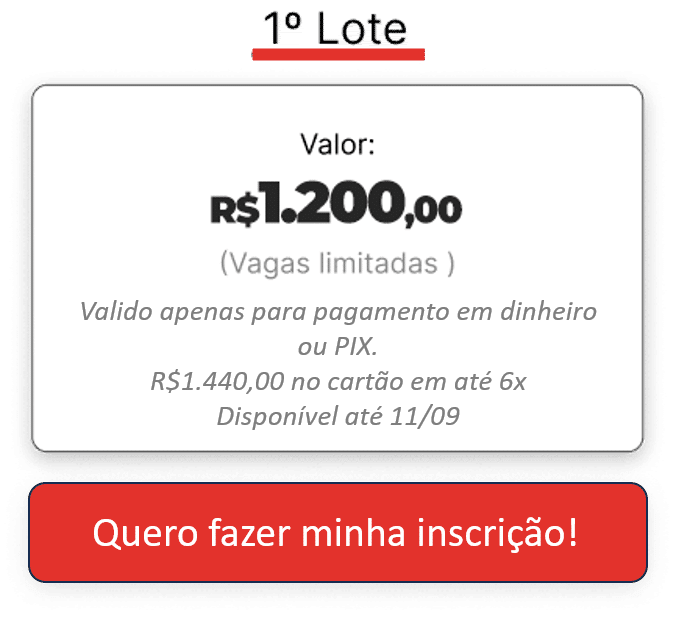 1º Lote

Valor:

R$1.200,00

(Vagas limitadas )

Valido apenas para pagamento em dinheiro ou PIX.
R$1.440,00 no cartão em até 6x
Disponível até 11/09

Quero fazer minha inscrição!