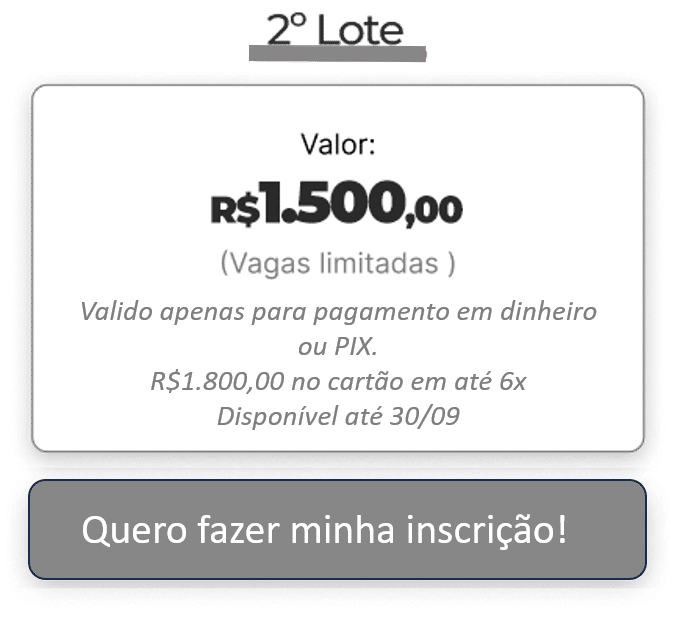 2º Lote

Valor:

R$1.500,00

(Vagas limitadas )

Valido apenas para pagamento em dinheiro ou PIX.
R$1.800,00 no cartão em até 6x
Disponível até 30/09

Quero fazer minha inscrição!